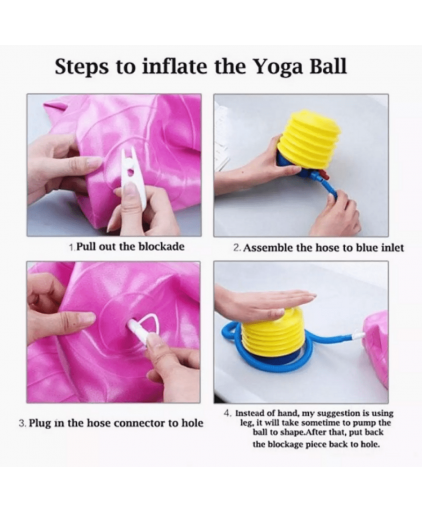 Steps to inflate the Yoga Ball

1.Pull out the blockade

2. Assemble the hose to blue inlet

3. Plug in the hose connector to hole

4. Instead of hand, my suggestion is using leg, it will take sometime to pump the ball to shape.After that, put back the blockage piece back to hole.